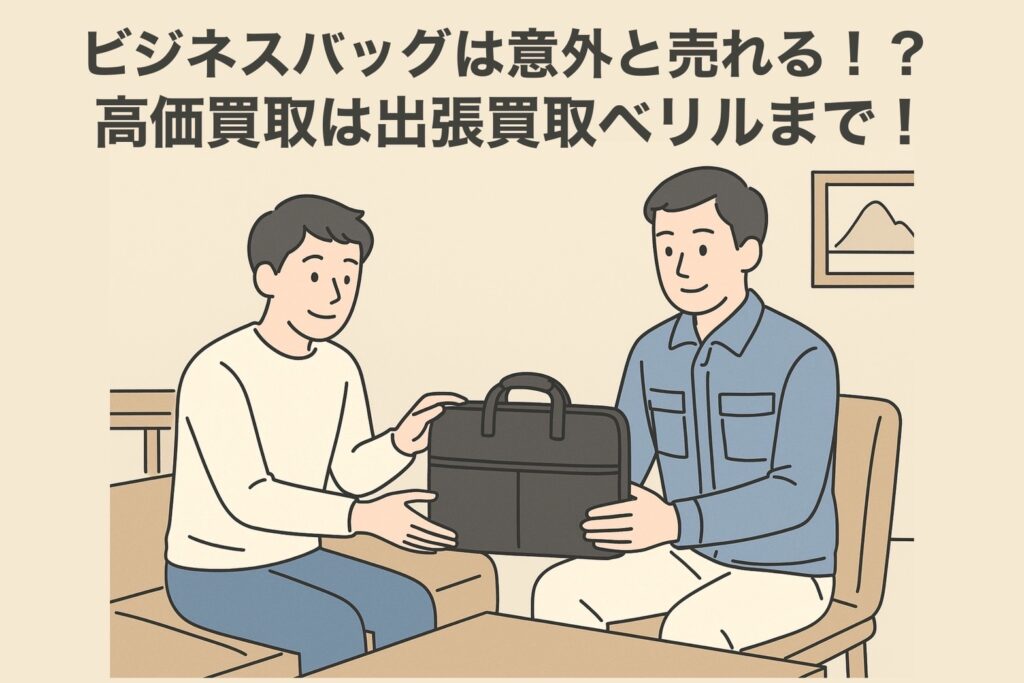 ビジネスバッグは意外と売れる！？
高価買取は出張買取ベリルまで！